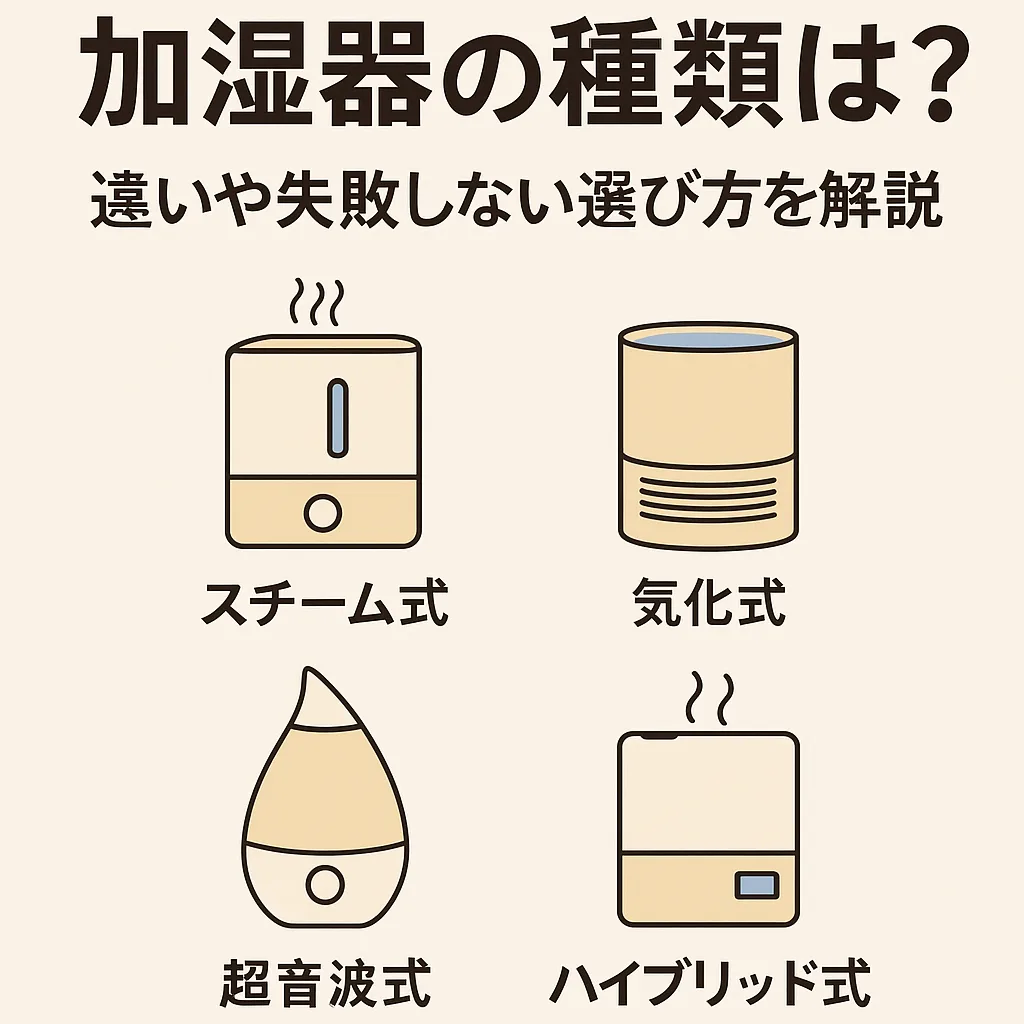 加湿器の種類は?

違いや失敗しない選び方を解説

スチーム式

気化式

超音波式

ハイブリッド式