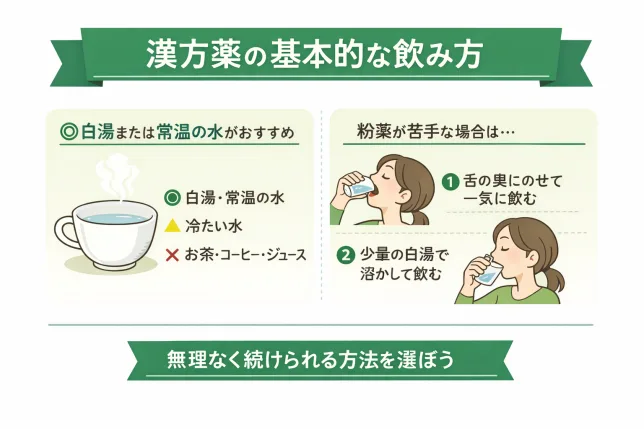 漢方薬の基本的な飲み方

◎白湯または常温の水がおすすめ

◎ 白湯・常温の水
▲ 冷たい水
✕ お茶・コーヒー・ジュース

粉薬が苦手な場合は…

1 舌の奥にのせて一気に飲む

2 少量の白湯で溶かして飲む

無理なく続けられる方法を選ぼう