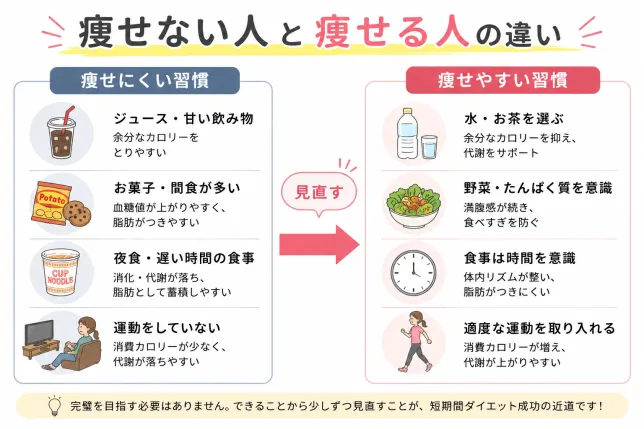 痩せない人と痩せる人の違い

痩せにくい習慣

ジュース・甘い飲み物
余分なカロリーをとりやすい

Potato
お菓子・間食が多い
血糖値が上がりやすく、脂肪がつきやすい

CUP NOODLE
夜食・遅い時間の食事
消化・代謝が落ち、脂肪として蓄積しやすい

運動をしていない
消費カロリーが少なく、代謝が落ちやすい

見直す

痩せやすい習慣

水・お茶を選ぶ
余分なカロリーを抑え、代謝をサポート

野菜・たんぱく質を意識
満腹感が続き、食べすぎを防ぐ

食事は時間を意識
体内リズムが整い、脂肪がつきにくい

適度な運動を取り入れる
消費カロリーが増え、代謝が上がりやすい

完璧を目指す必要はありません。できることから少しずつ見直すことが、短期間ダイエット成功の近道です！